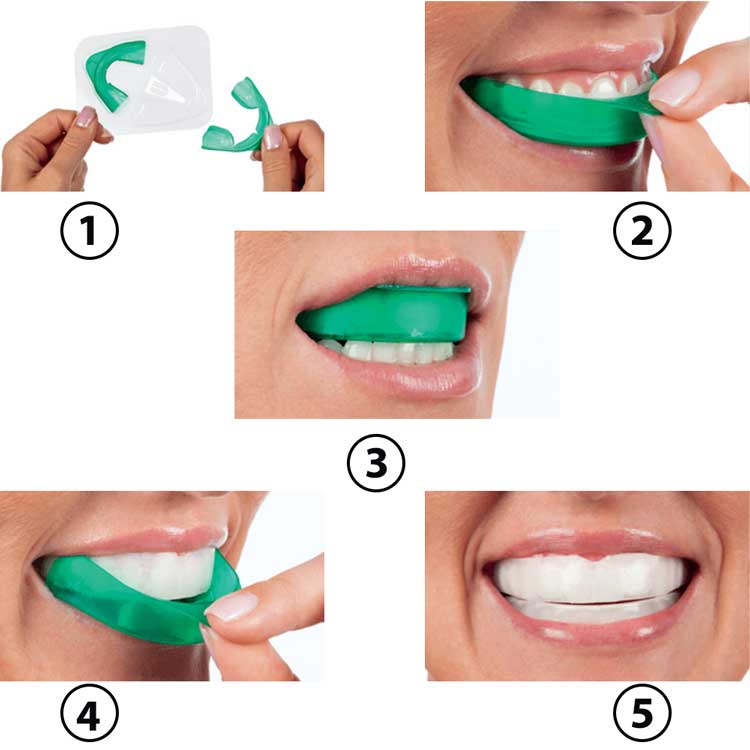 1

2

3

4

5